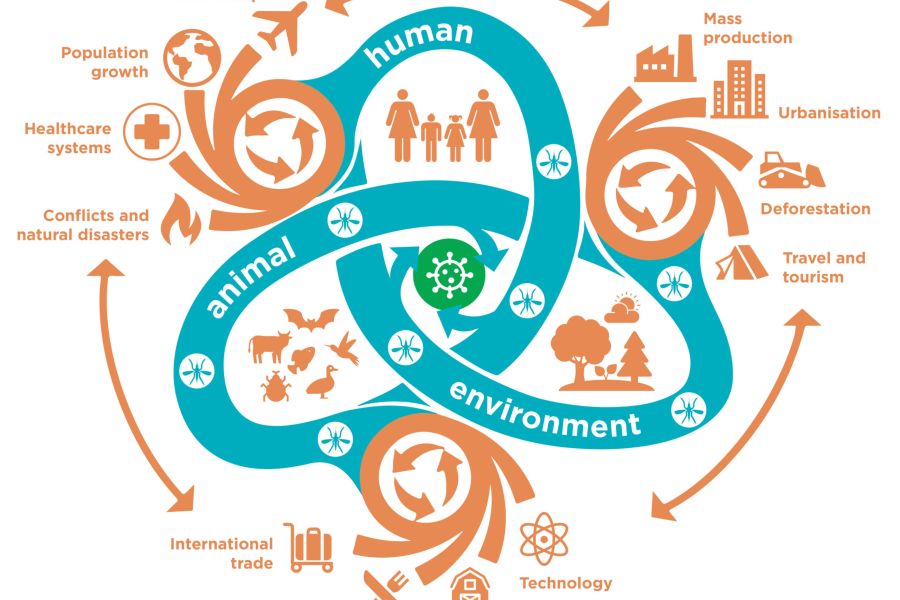 Population growth

Healthcare systems

Conflicts and natural disasters

human

animal

environment

Mass production

Urbanisation

Deforestation

Travel and tourism

International trade

Technology